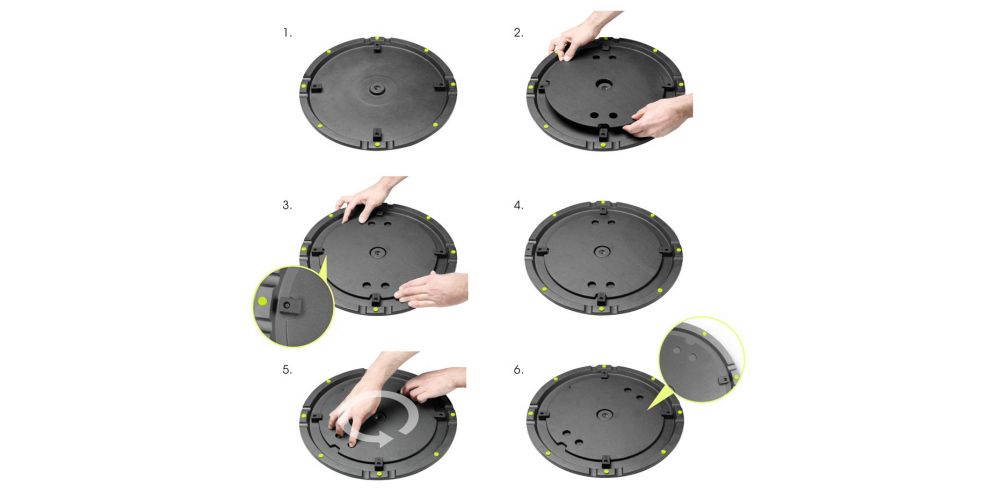 1.

2.

3.

4.

5.

6.