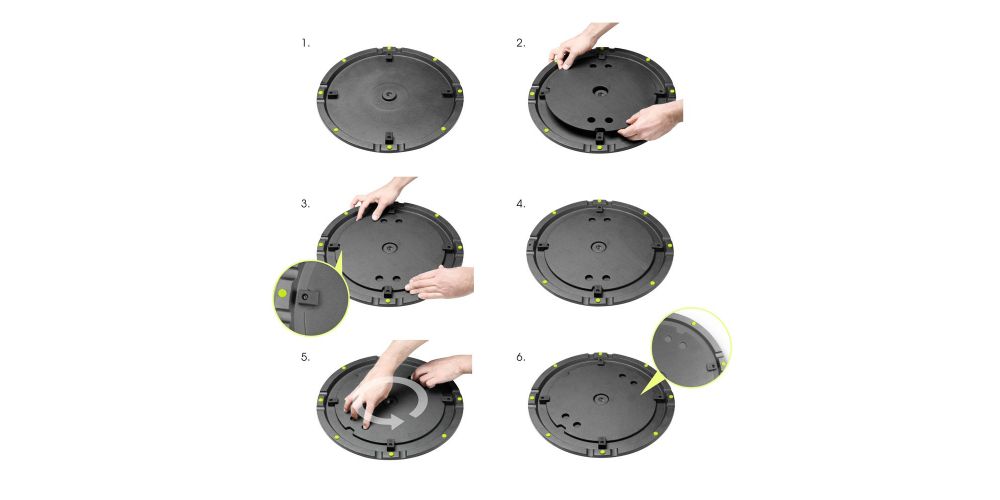 1.

2.

3.

4.

5.

6.