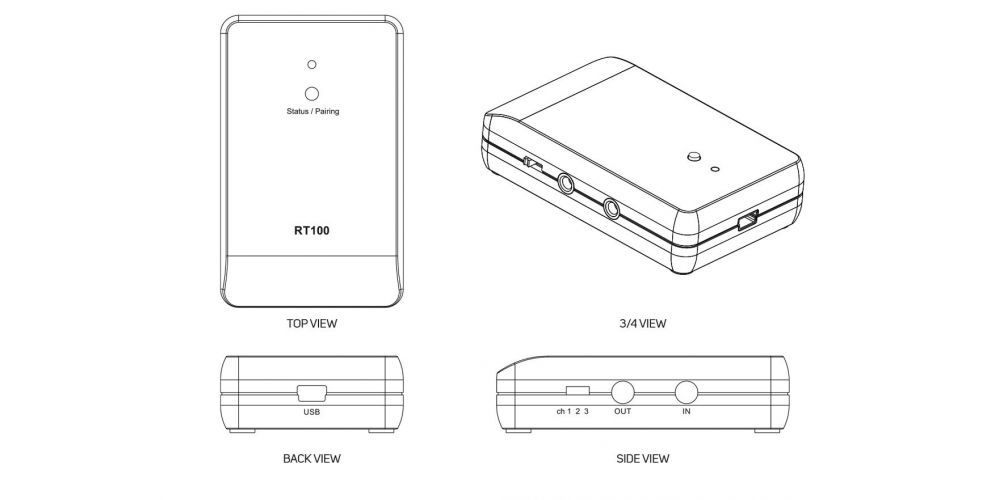 Status / Pairing

RT100

TOP VIEW

3/4 VIEW

USB

BACK VIEW

ch 1 2 3 OUT IN

SIDE VIEW