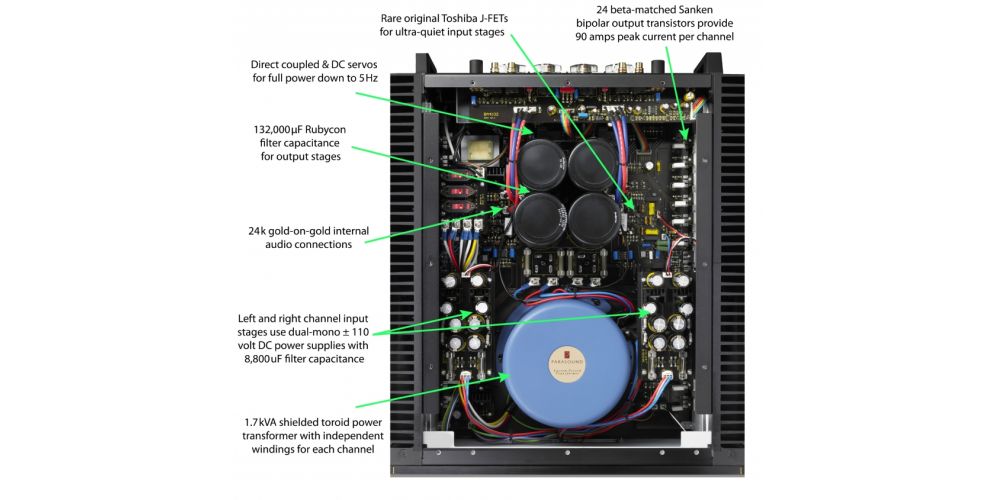 Rare original Toshiba J-FETs for ultra-quiet input stages

24 beta-matched Sanken bipolar output transistors provide 90 amps peak current per channel

Direct coupled & DC servos for full power down to 5Hz

132,000µF Rubycon filter capacitance for output stages

24k gold-on-gold internal audio connections

Left and right channel input stages use dual-mono ± 110 volt DC power supplies with 8,800uF filter capacitance

1.7kVA shielded toroid power transformer with independent windings for each channel

PARASOUND